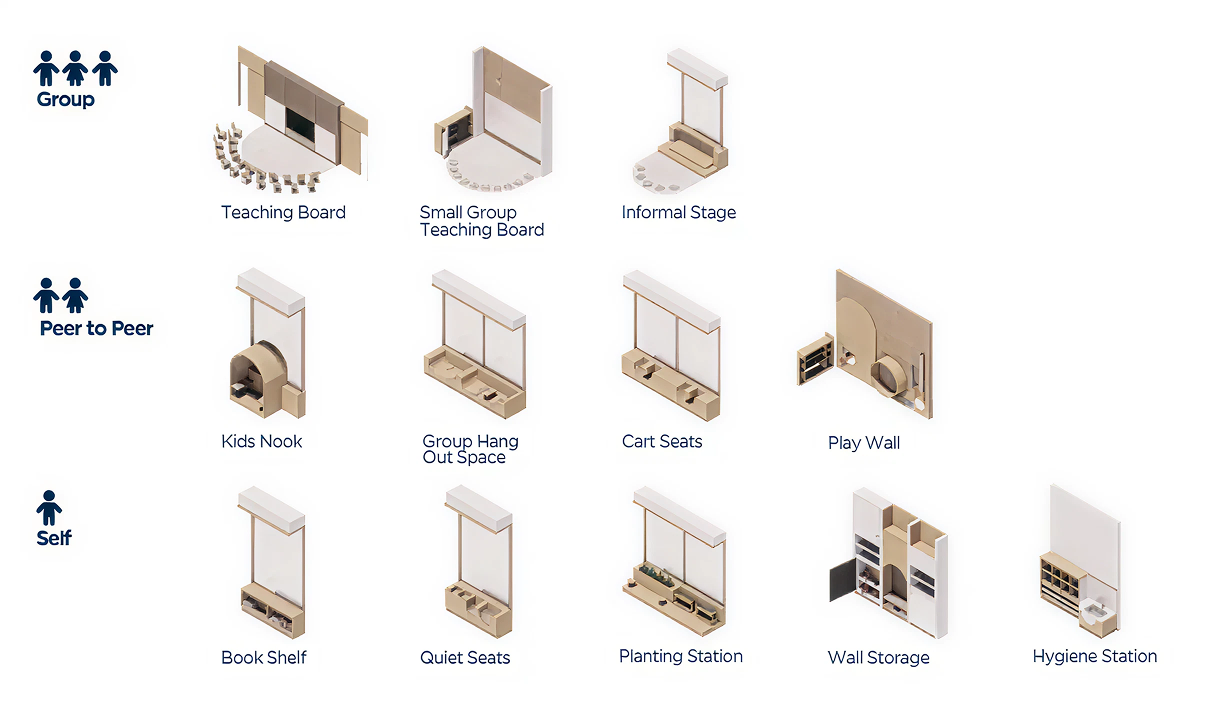 Group

Teaching Board

Small Group Teaching Board

Informal Stage

Peer to Peer

Kids Nook

Group Hang Out Space

Cart Seats

Play Wall

Self

Book Shelf

Quiet Seats

Planting Station

Wall Storage

Hygiene Station