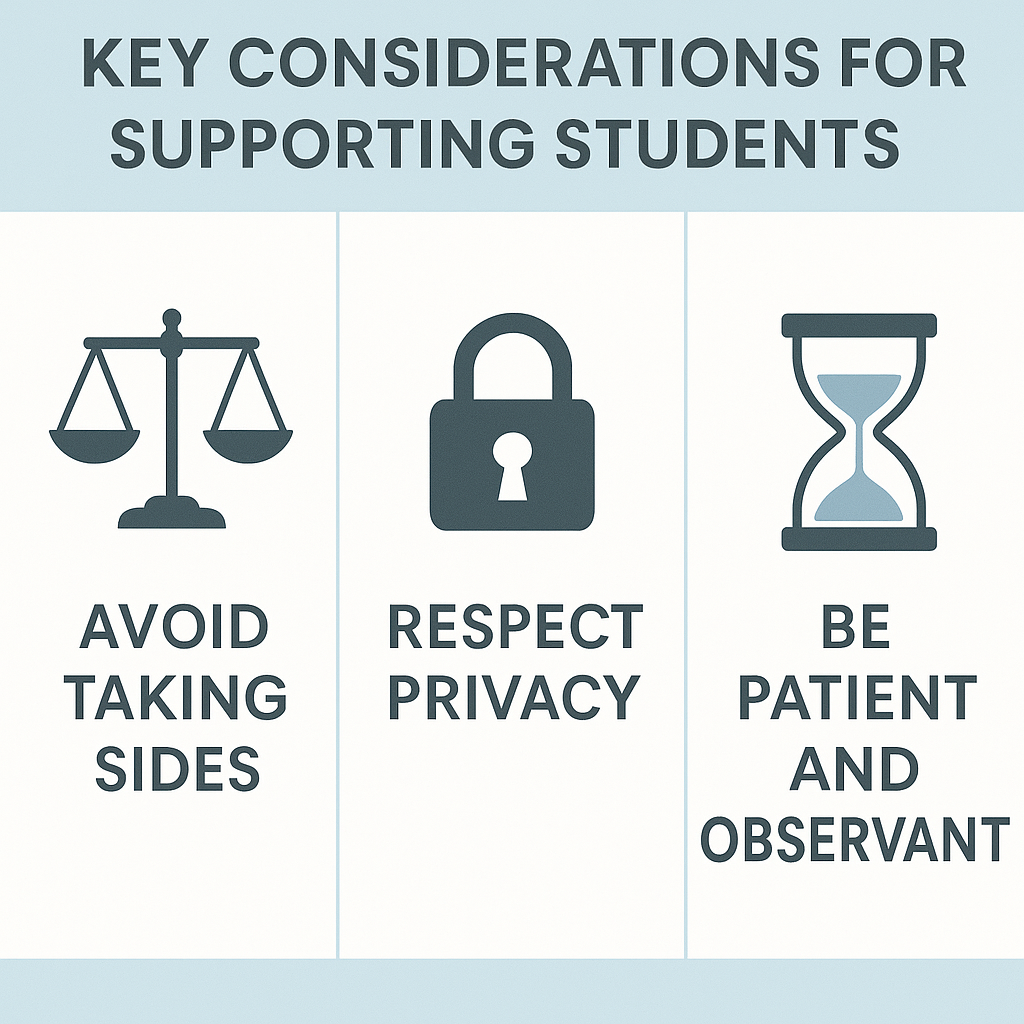 KEY CONSIDERATIONS FOR SUPPORTING STUDENTS

AVOID TAKING SIDES

RESPECT PRIVACY

BE PATIENT AND OBSERVANT