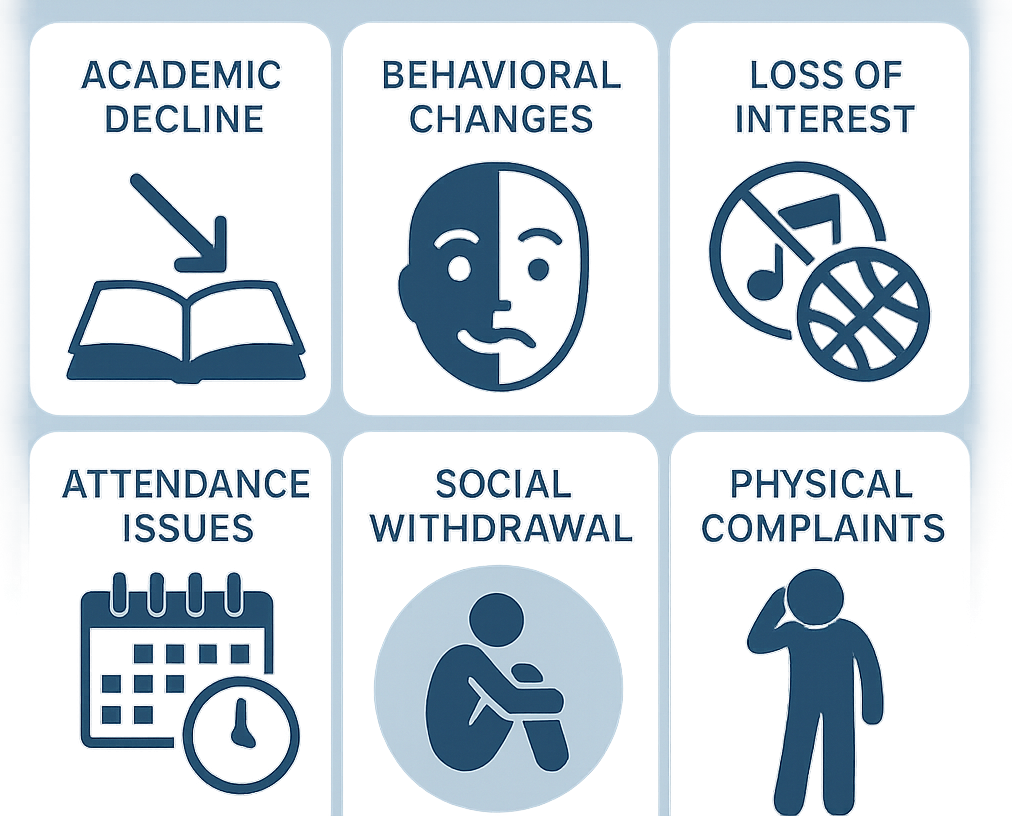 ACADEMIC DECLINE

BEHAVIORAL CHANGES

LOSS OF INTEREST

ATTENDANCE ISSUES

SOCIAL WITHDRAWAL

PHYSICAL COMPLAINTS